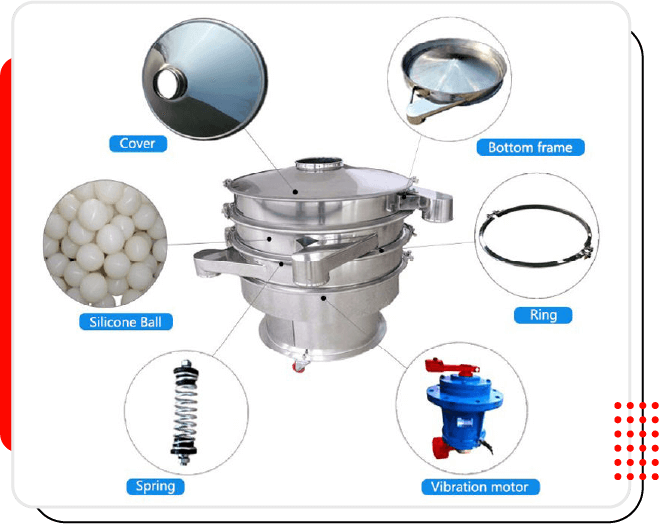 Cover

Bottom frame

Silicone Ball

Ring

Spring

Vibration motor